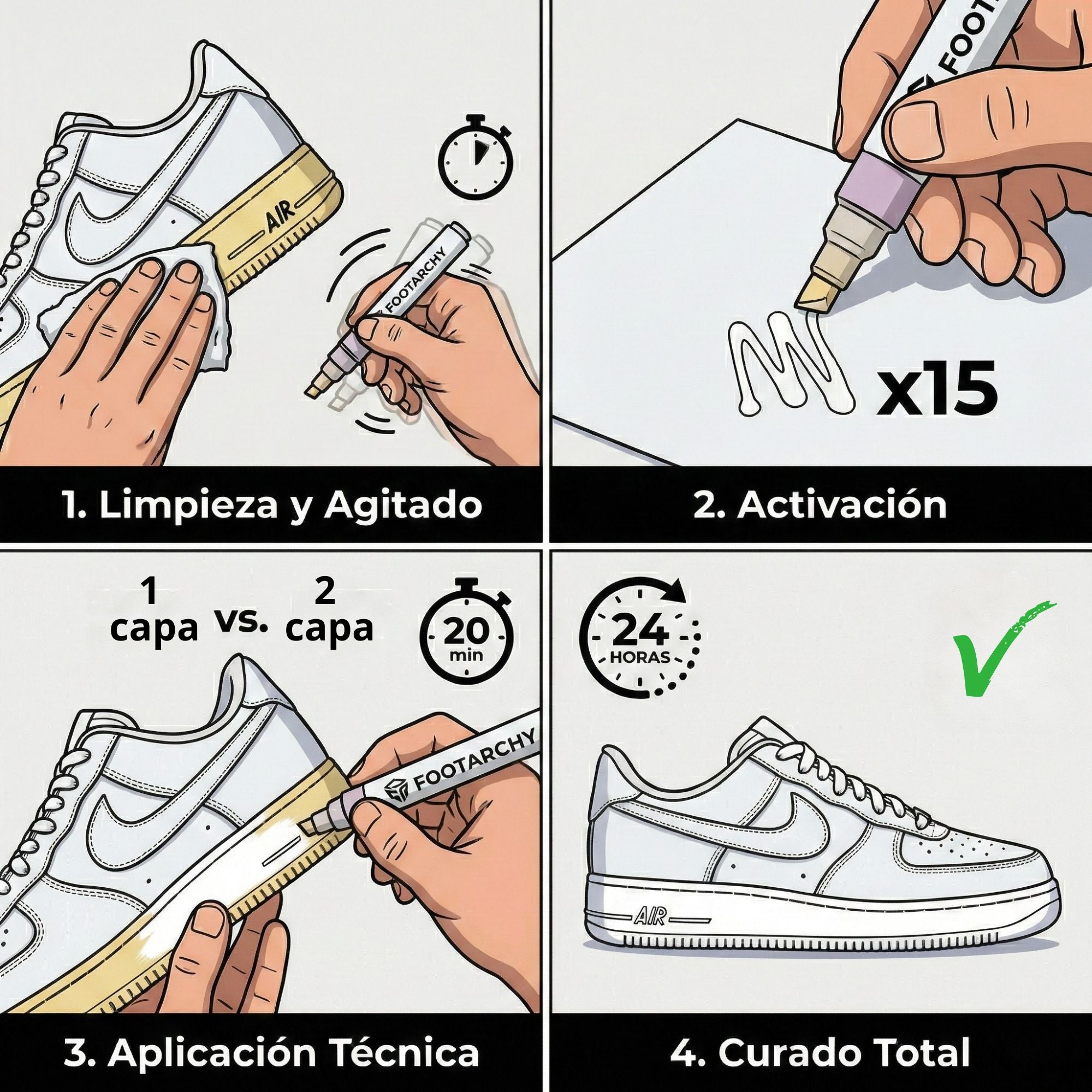 AIR

FOOTARCHY

1. Limpieza y Agitado

FOOT

x15

2. Activación

1
capa
vs.
2
capa

20
min

FOOTARCHY

3. Aplicación Técnica

24
HORAS

AIR

4. Curado Total